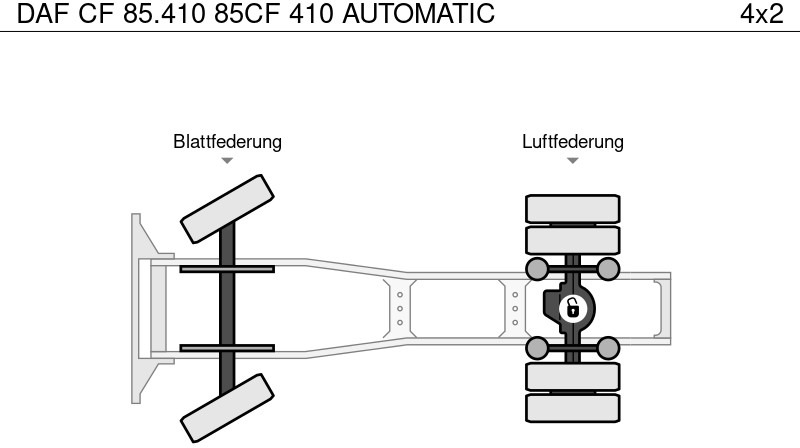 DAF CF 85.410 85CF 410 AUTOMATIC

4x2

Blattfederung

Luftfederung