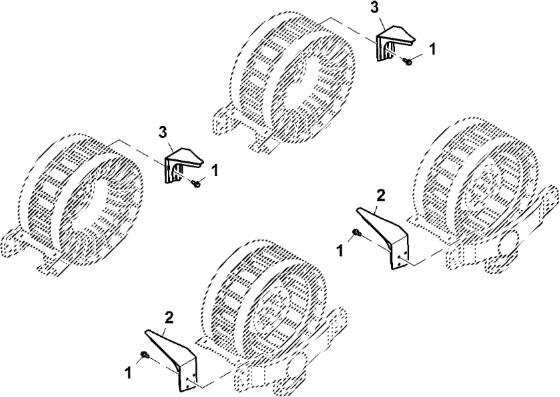 3
1
3
1
2
1
2
1