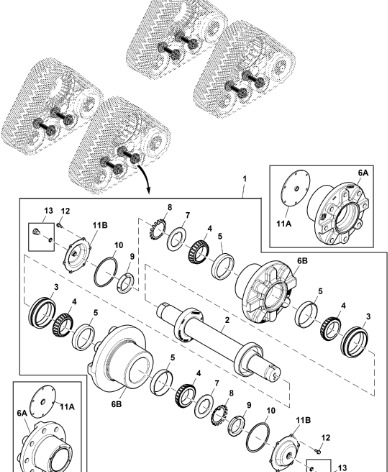 1
6A
11A
13
12
11B
8
7
4
5
10
9
6B
3
4
5
2
5
4
3
5
4
7
8
9
10
6B
11A
6A
11B
12
13